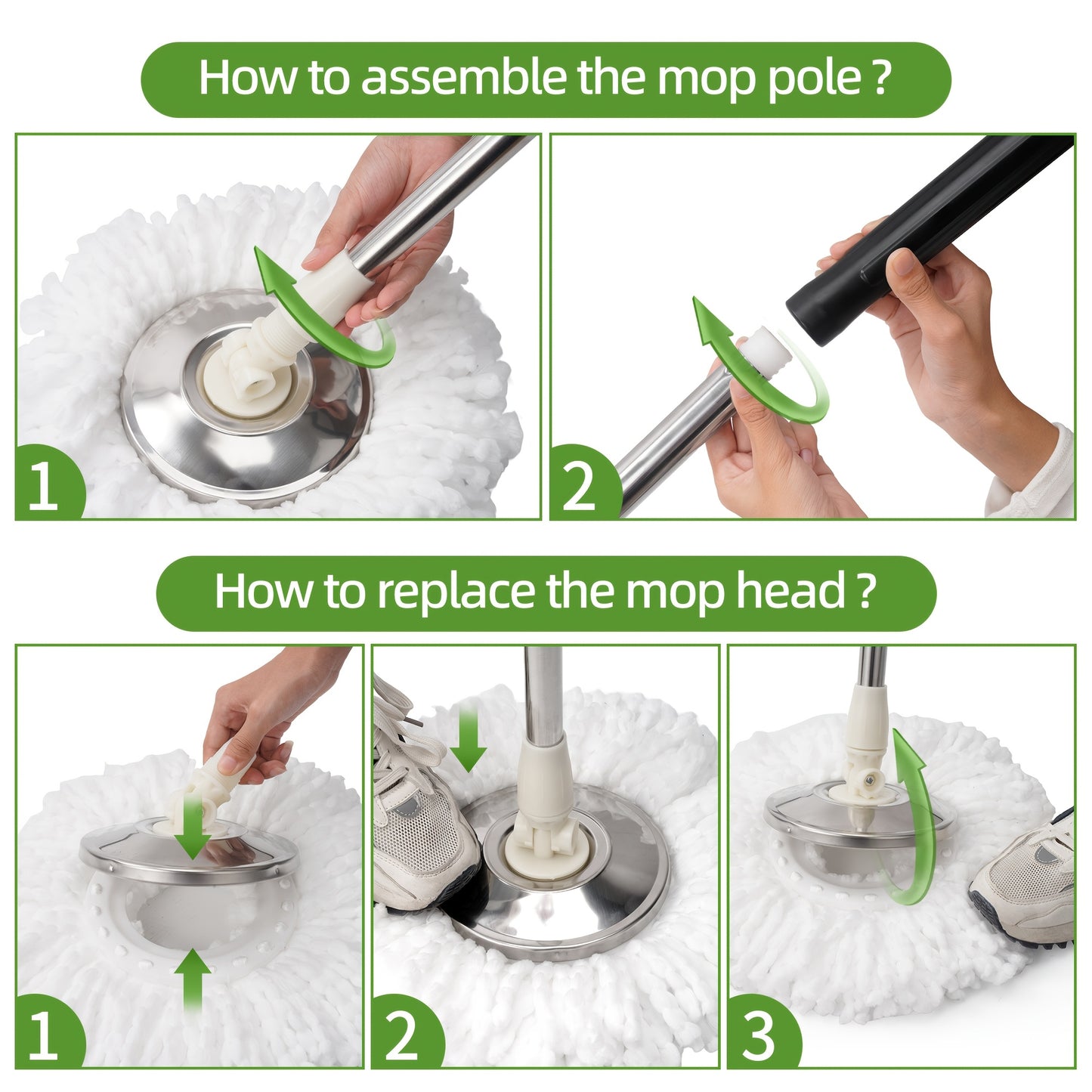 How to assemble the mop pole ?

1

2

How to replace the mop head ?

1

2

3