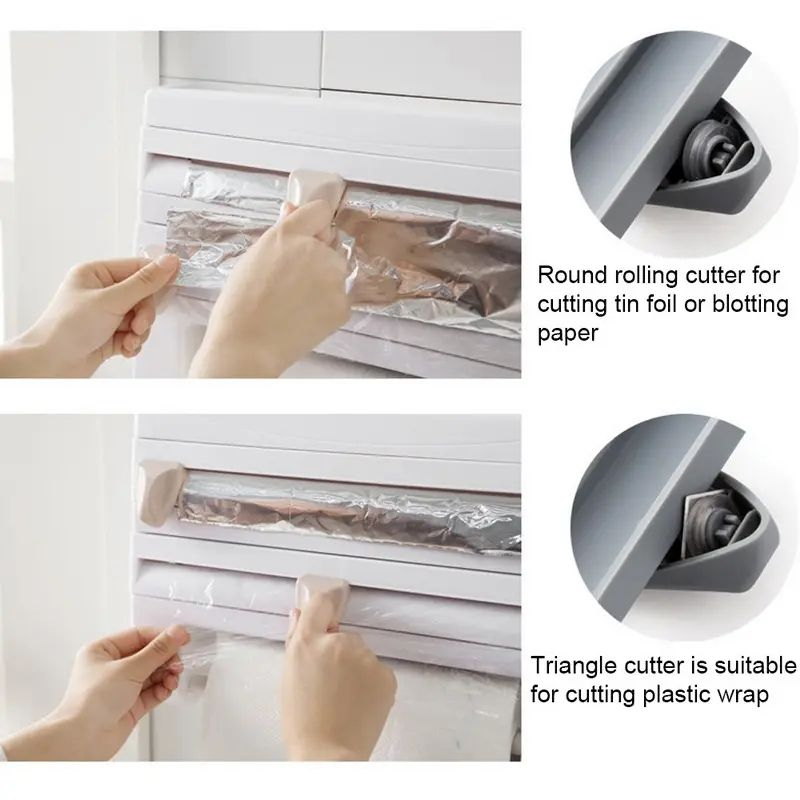 Round rolling cutter for cutting tin foil or blotting paper

Triangle cutter is suitable for cutting plastic wrap